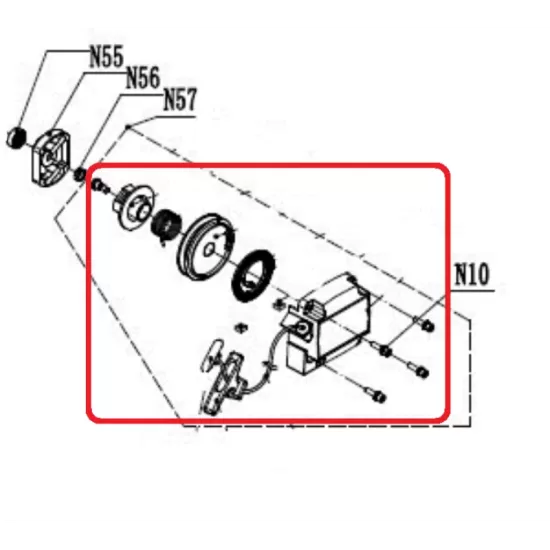 N55
N56
N57
N10