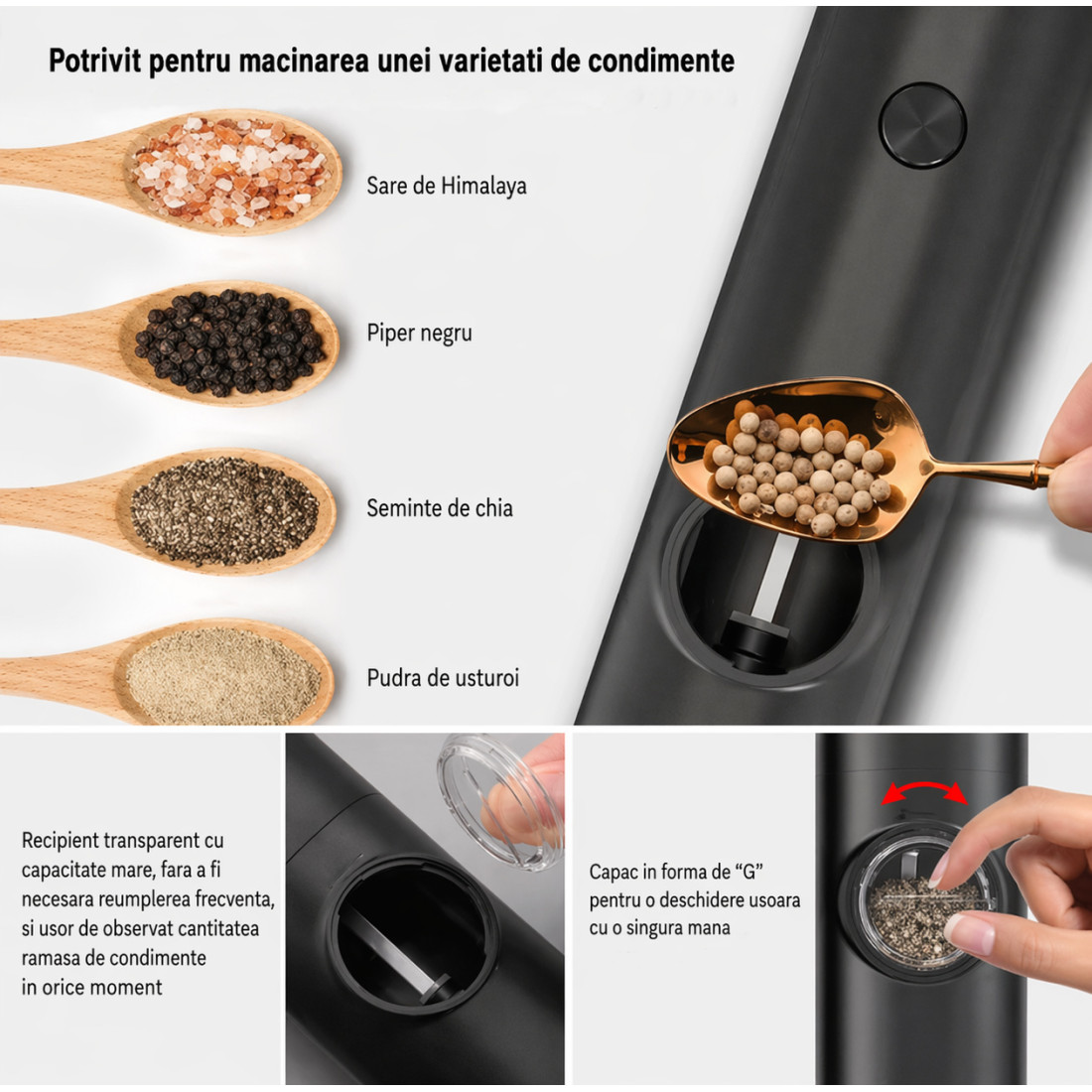 Potrivit pentru macinarea unei varietati de condimente

Sare de Himalaya

Piper negru

Seminte de chia

Pudra de usturoi

Recipient transparent cu capacitate mare, fara a fi necesara reumplerea frecventa, si usor de observat cantitatea ramasa de condimente in orice moment

Capac in forma de “G” pentru o deschidere usoara cu o singura mana