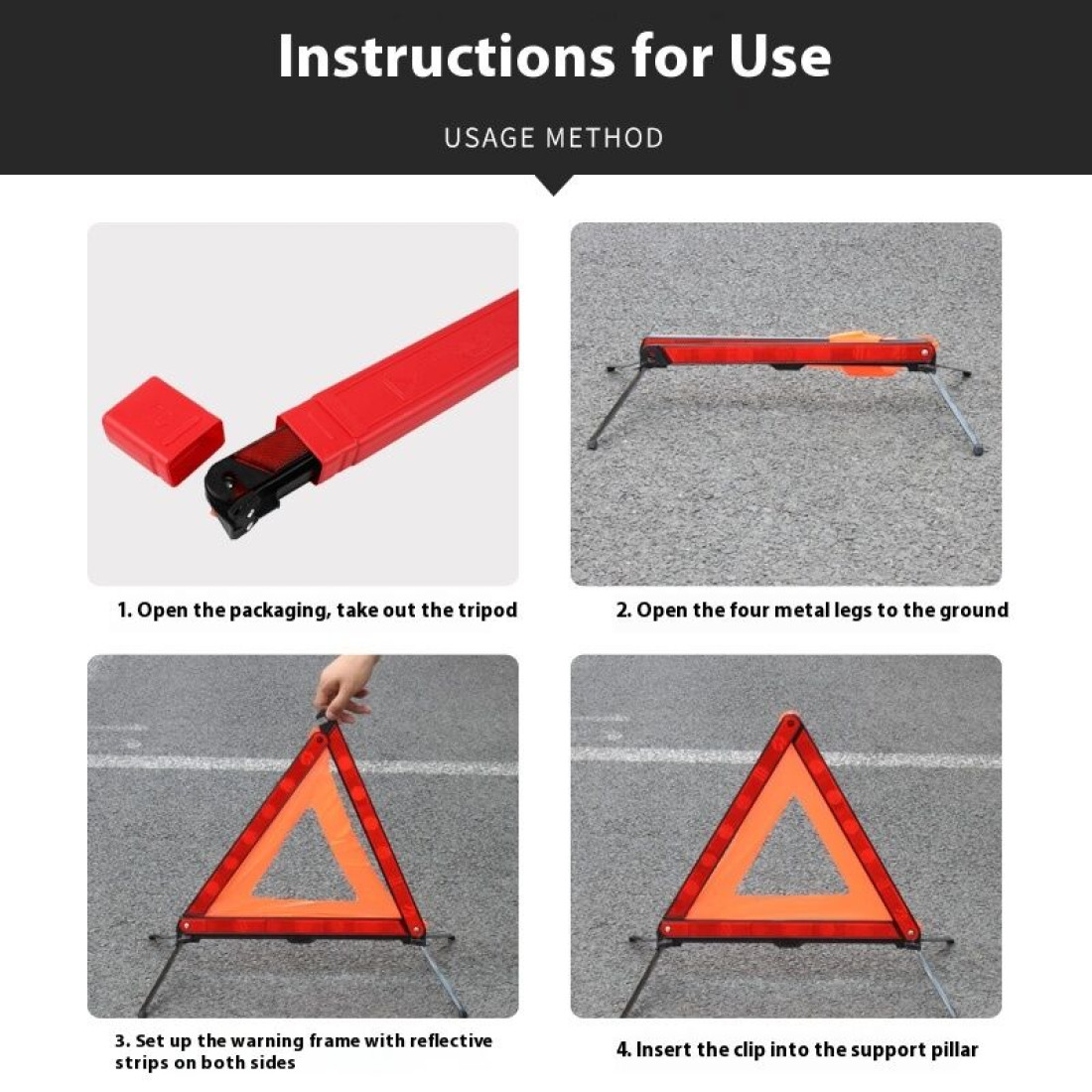 Instructions for Use

USAGE METHOD

1. Open the packaging, take out the tripod

2. Open the four metal legs to the ground

3. Set up the warning frame with reflective strips on both sides

4. Insert the clip into the support pillar