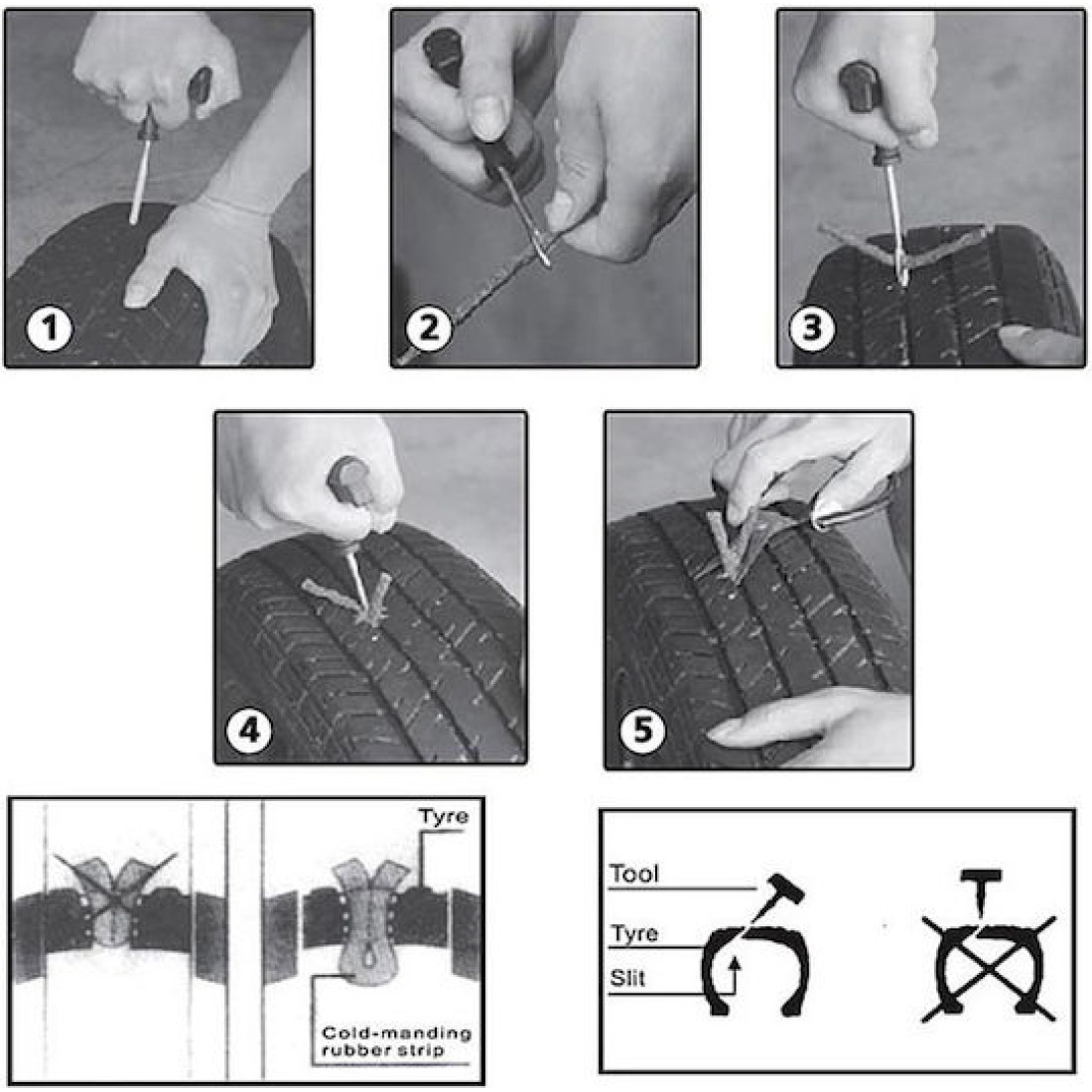 1

2

3

4

5

Tyre

Cold-manding rubber strip

Tool

Tyre

Slit