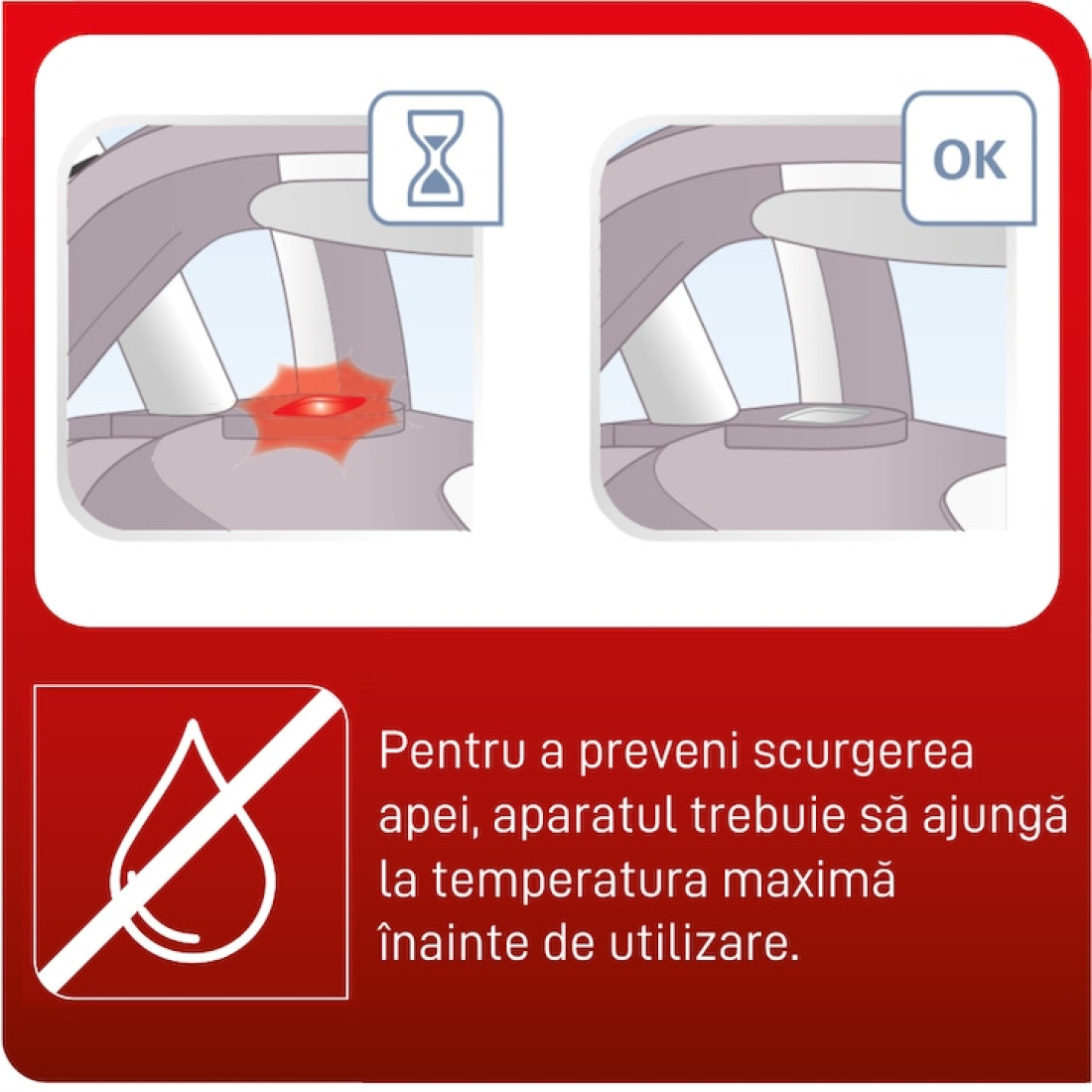 OK

Pentru a preveni scurgerea apei, aparatul trebuie să ajungă la temperatura maximă înainte de utilizare.