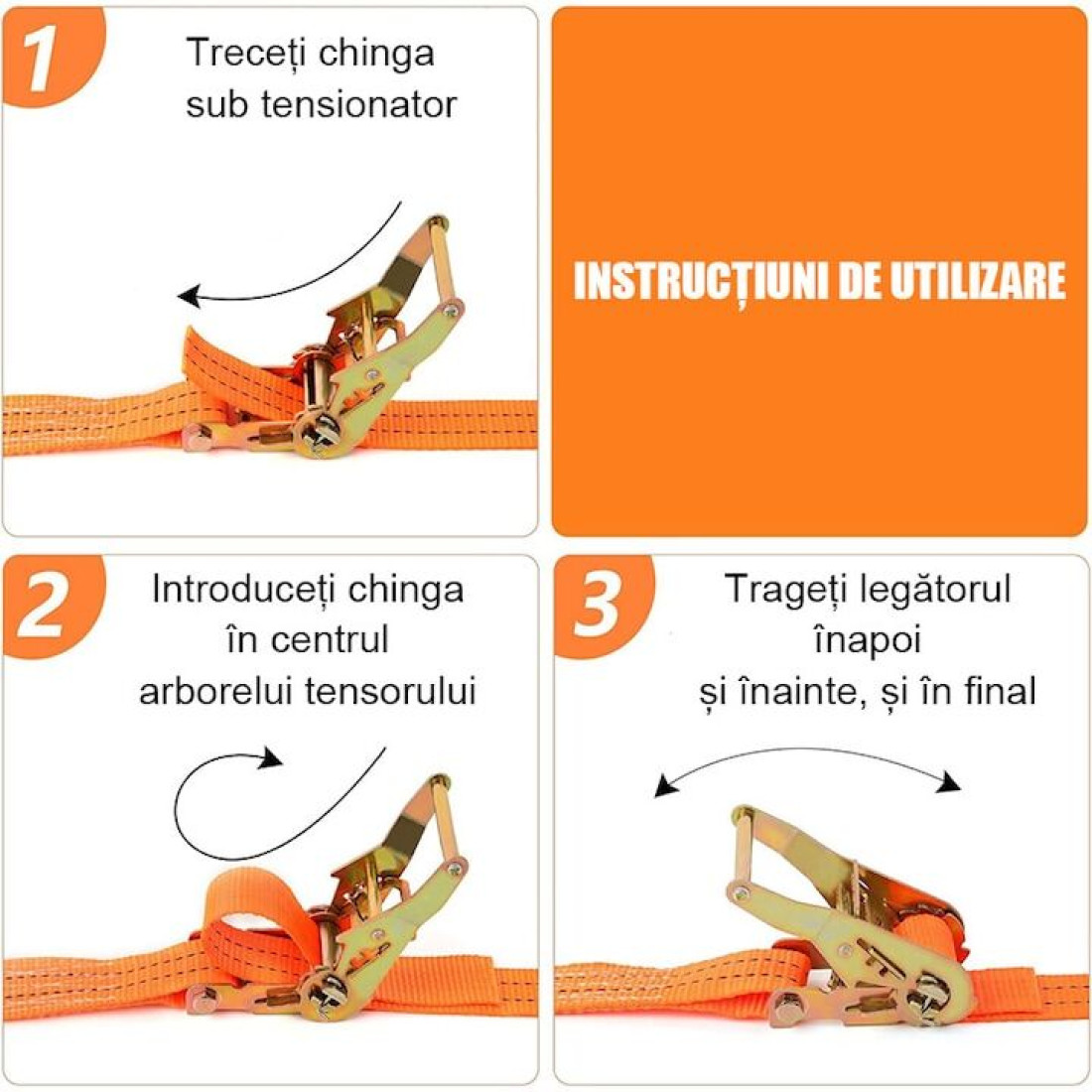 1
Treceți chinga sub tensionator

INSTRUCȚIUNI DE UTILIZARE

2
Introduceți chinga în centrul arborelui tensorului

3
Trageți legătorul înapoi și înainte, și în final