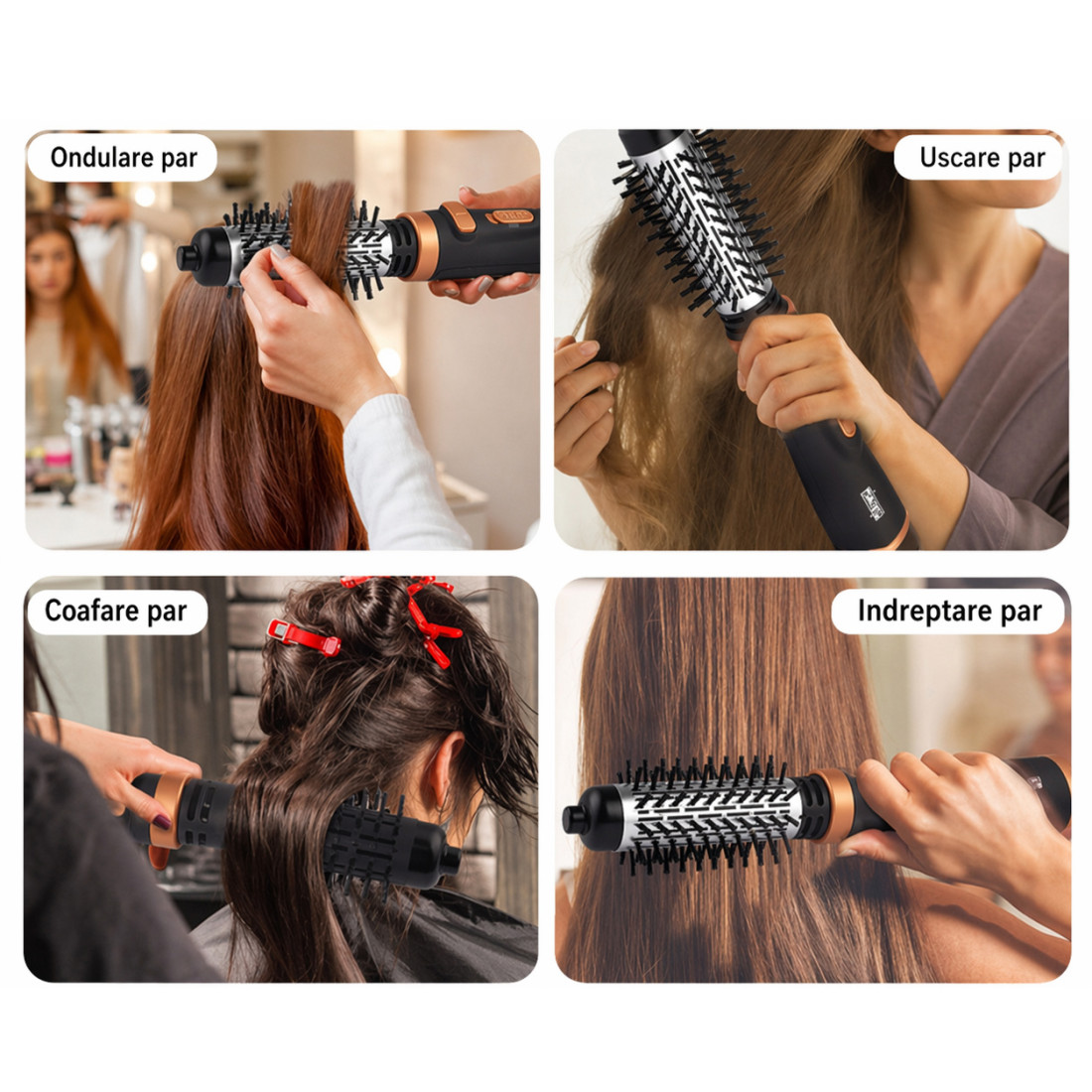 Ondulare par

Uscare par

Coafare par

Indreptare par